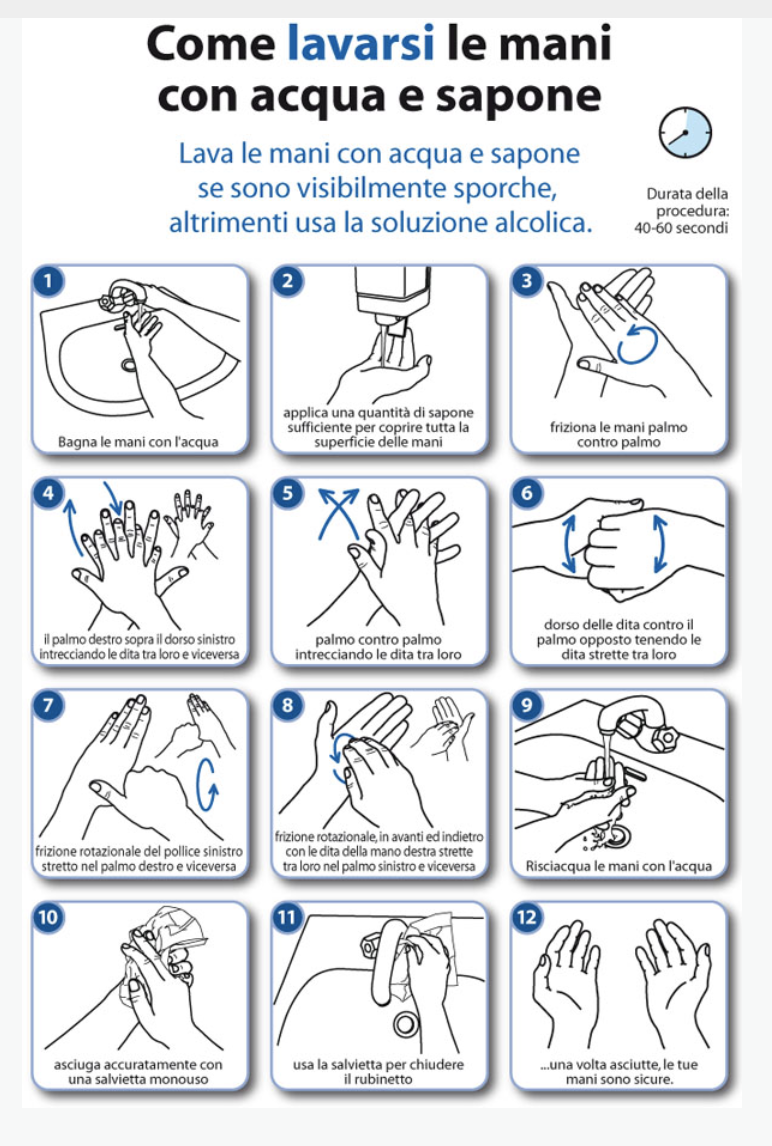 Come lavarsi le mani con acqua e sapone

Lava le mani con acqua e sapone se sono visibilmente sporche, altrimenti usa la soluzione alcolica.

Durata della procedura: 40-60 secondi

1
Bagna le mani con l'acqua

2
applica una quantità di sapone sufficiente per coprire tutta la superficie delle mani

3
friziona le mani palmo contro palmo

4
il palmo destro sopra il dorso sinistro intrecciando le dita tra loro e viceversa

5
palmo contro palmo intrecciando le dita tra loro

6
dorso delle dita contro il palmo opposto tenendo le dita strette tra loro

7
frizione rotazionale del pollice sinistro stretto nel palmo destro e viceversa

8
frizione rotazionale, in avanti ed indietro con le dita della mano destra strette tra loro nel palmo sinistro e viceversa

9
Risciacqua le mani con l'acqua

10
asciuga accuratamente con una salvietta monouso

11
usa la salvietta per chiudere il rubinetto

12
...una volta asciutte, le tue mani sono sicure.